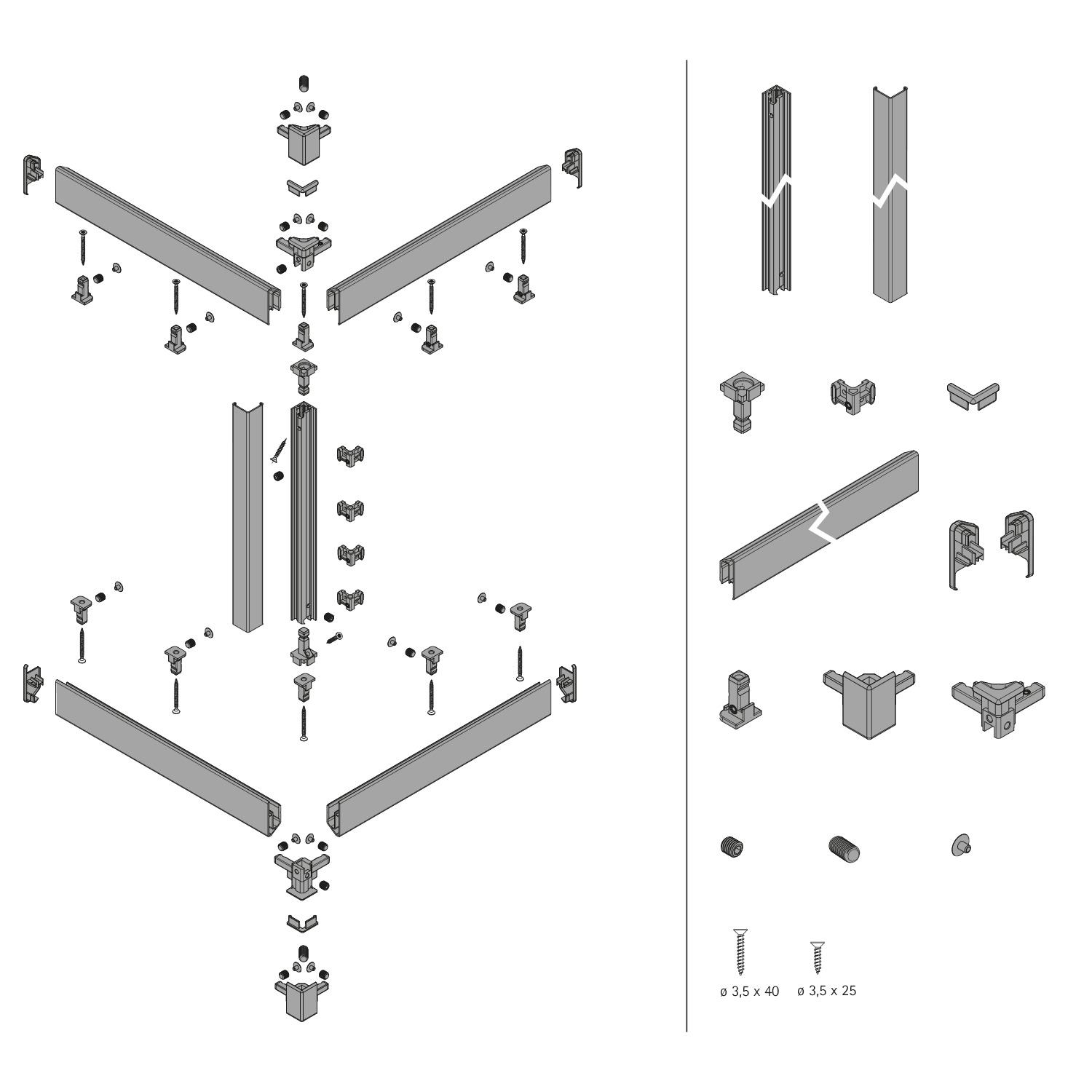 ø 3,5 x 40 ø 3,5 x 25