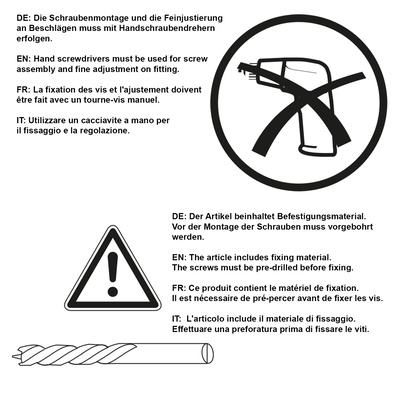 DE: Die Schraubenmontage und die Feinjustierung an Beschlägen muss mit Handschraubendrehern erfolgen.

EN: Hand screwdrivers must be used for screw assembly and fine adjustment on fitting.

FR: La fixation des vis et l'ajustement doivent être fait avec un tourne-vis manuel.

IT: Utilizzare un cacciavite a mano per il fissaggio e la regolazione.

DE: Der Artikel beinhaltet Befestigungsmaterial. Vor der Montage der Schrauben muss vorgebohrt werden.

EN: The article includes fixing material. The screws must be pre-drilled before fixing.

FR: Ce produit contient le matériel de fixation. Il est nécessaire de pré-percer avant de fixer les vis.

IT: L'articolo include il materiale di fissaggio. Effettuare una preforatura prima di fissare le viti.