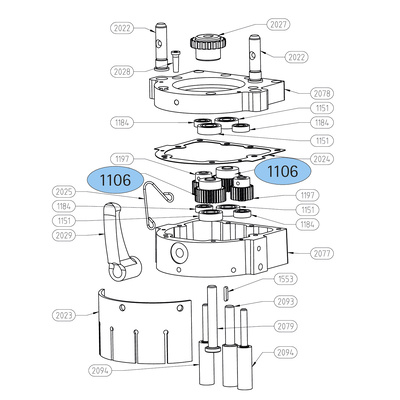 2022
2027
2022
2028
2078
1151
1184
1184
1151
1197
2024
1106
1106
2025
1197
1184
1151
1151
1184
2029
2077
1553
2093
2023
2079
2094
2094